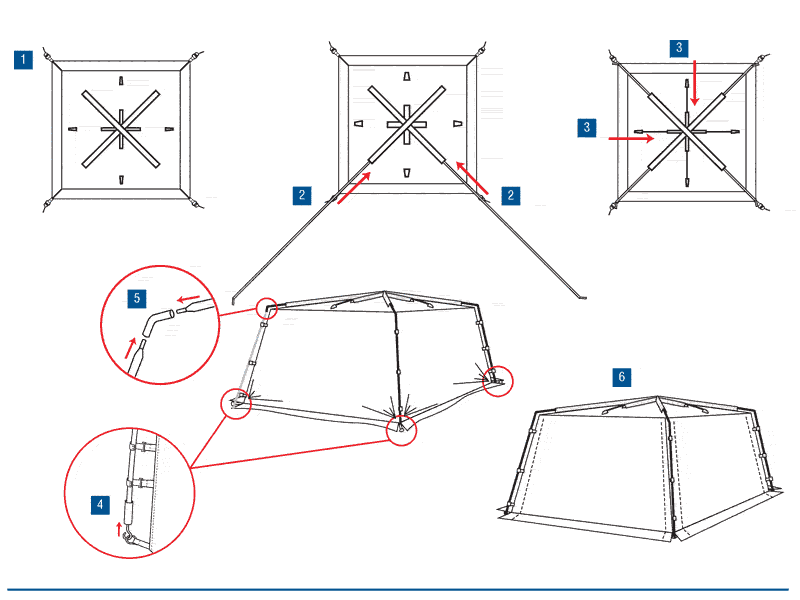 1

2

2

3

3

5

4

6