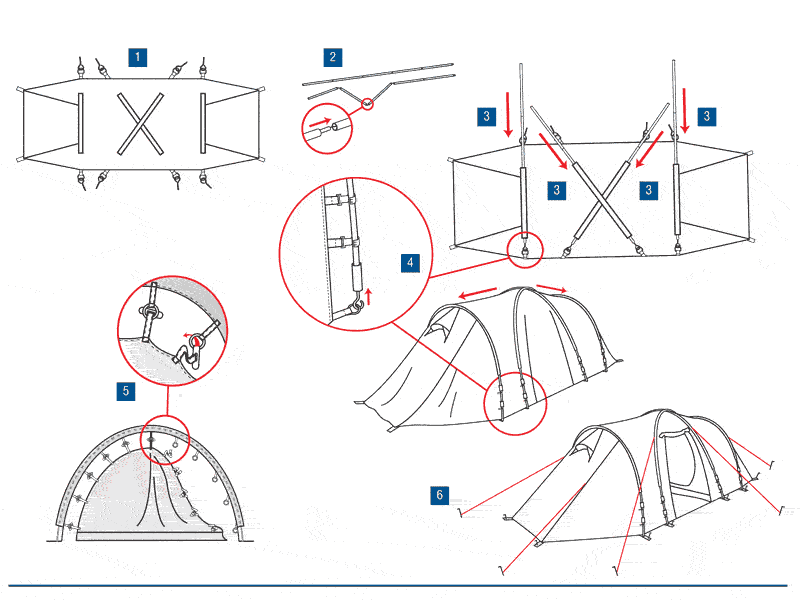 1

2

3

3

3

3

4

5

6